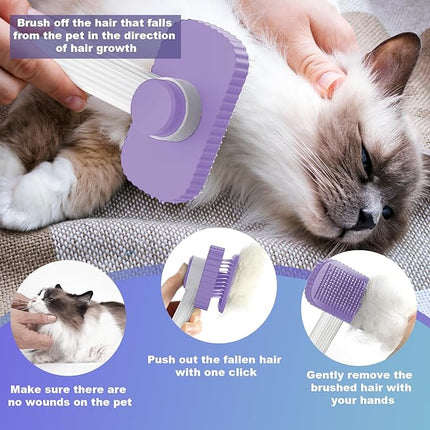 Brush off the hair that falls from the pet in the direction of hair growth

Make sure there are no wounds on the pet

Push out the fallen hair with one click

Gently remove the brushed hair with your hands