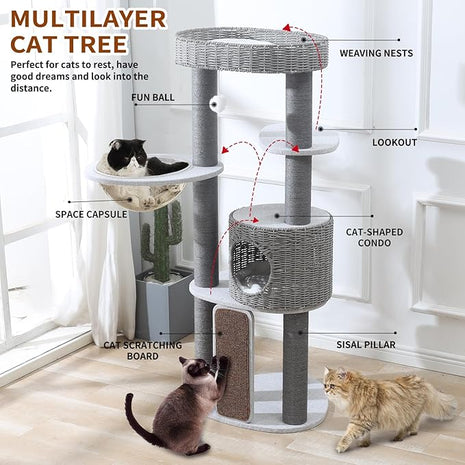 MULTILAYER CAT TREE

Perfect for cats to rest, have good dreams and look into the distance.

WEAVING NESTS

FUN BALL

LOOKOUT

SPACE CAPSULE

CAT-SHAPED CONDO

CAT SCRATCHING BOARD

SISAL PILLAR