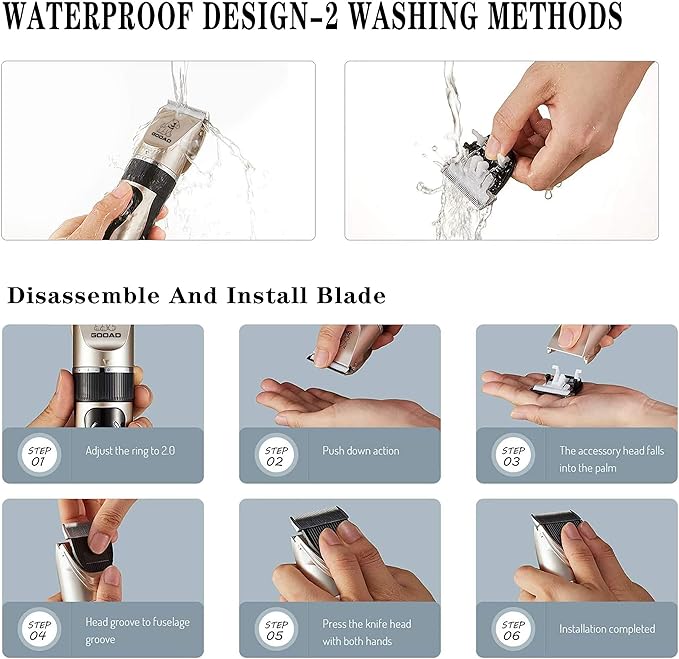 WATERPROOF DESIGN-2 WASHING METHODS

GOOAD

Disassemble And Install Blade

GOOAD

STEP 01
Adjust the ring to 2.0

STEP 02
Push down action

STEP 03
The accessory head falls into the palm

STEP 04
Head groove to fuselage groove

STEP 05
Press the knife head with both hands

STEP 06
Installation completed