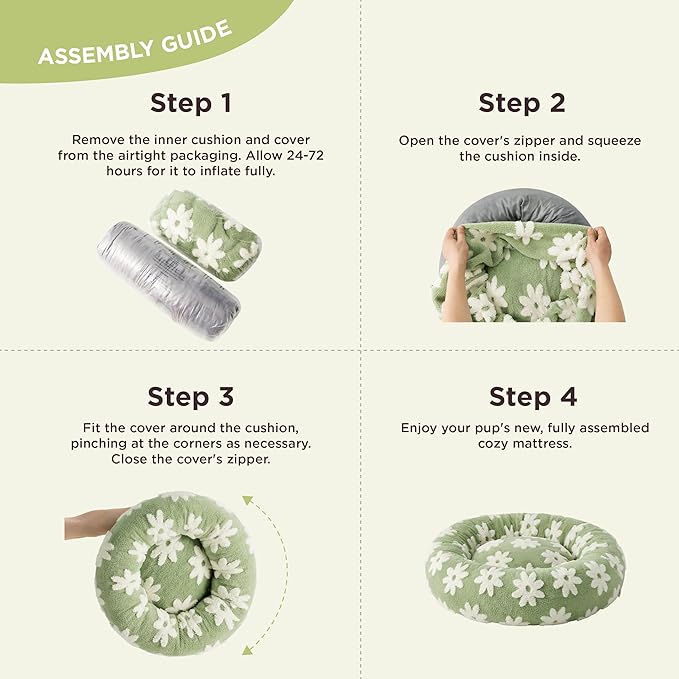 ASSEMBLY GUIDE

Step 1

Remove the inner cushion and cover from the airtight packaging. Allow 24-72 hours for it to inflate fully.

Step 2

Open the cover's zipper and squeeze the cushion inside.

Step 3

Fit the cover around the cushion, pinching at the corners as necessary. Close the cover's zipper.

Step 4

Enjoy your pup's new, fully assembled cozy mattress.