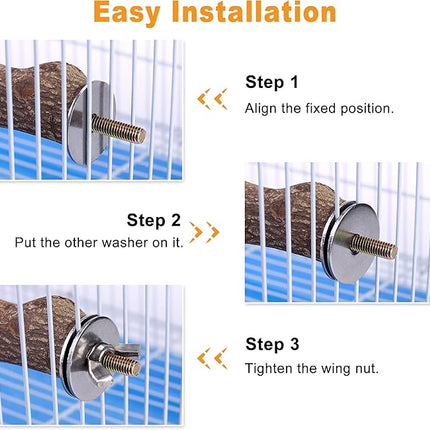 Easy Installation

Step 1

Align the fixed position.

Step 2

Put the other washer on it.

Step 3

Tighten the wing nut.