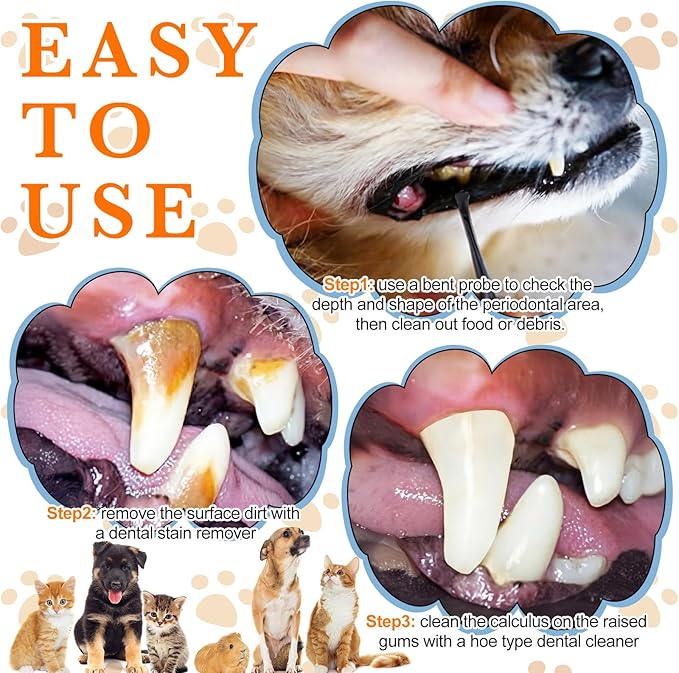 EASY TO USE

Step1: use a bent probe to check the depth and shape of the periodontal area, then clean out food or debris.

Step2: remove the surface dirt with a dental stain remover

Step3: clean the calculus on the raised gums with a hoe type dental cleaner