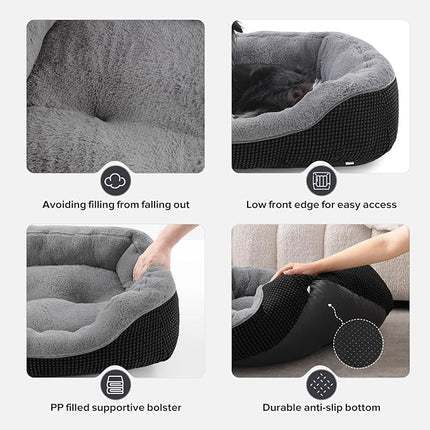 Avoiding filling from falling out

Low front edge for easy access

PP filled supportive bolster

Durable anti-slip bottom