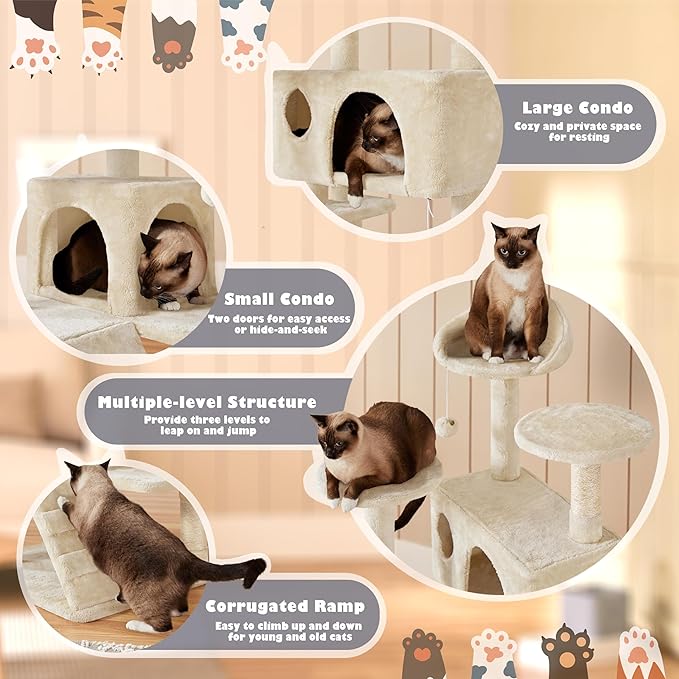 Large Condo
Cozy and private space for resting

Small Condo
Two doors for easy access or hide-and-seek

Multiple-level Structure
Provide three levels to leap on and jump

Corrugated Ramp
Easy to climb up and down for young and old cats