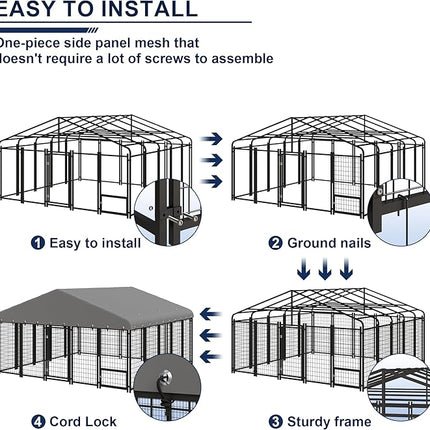 EASY TO INSTALL

One-piece side panel mesh that doesn't require a lot of screws to assemble

1 Easy to install

2 Ground nails

4 Cord Lock

3 Sturdy frame