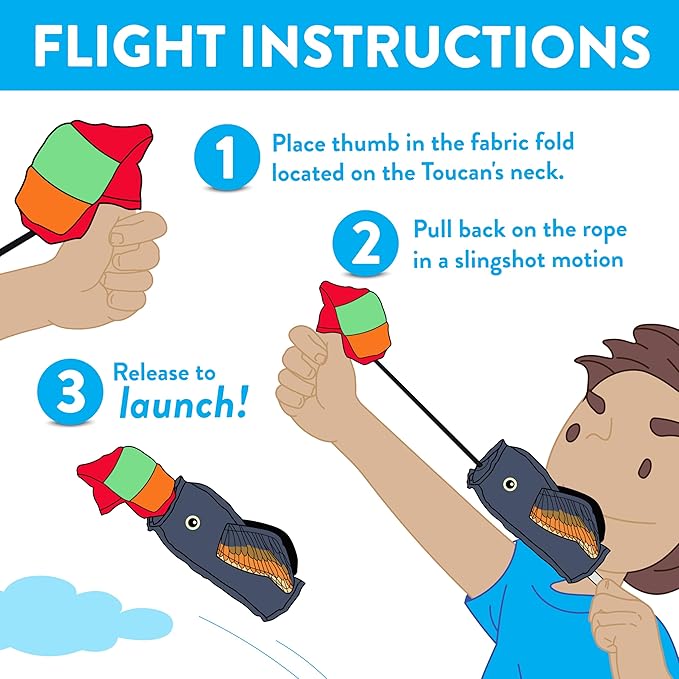 FLIGHT INSTRUCTIONS

1 Place thumb in the fabric fold located on the Toucan's neck.

2 Pull back on the rope in a slingshot motion

3 Release to launch!