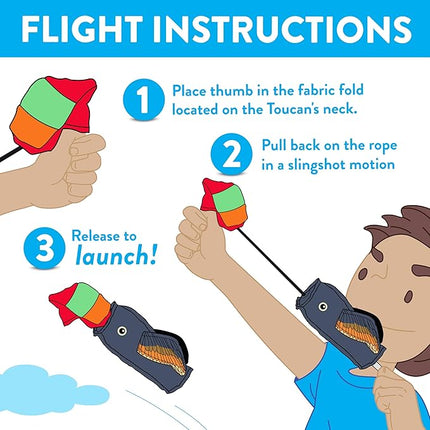 FLIGHT INSTRUCTIONS

1 Place thumb in the fabric fold located on the Toucan's neck.

2 Pull back on the rope in a slingshot motion

3 Release to launch!