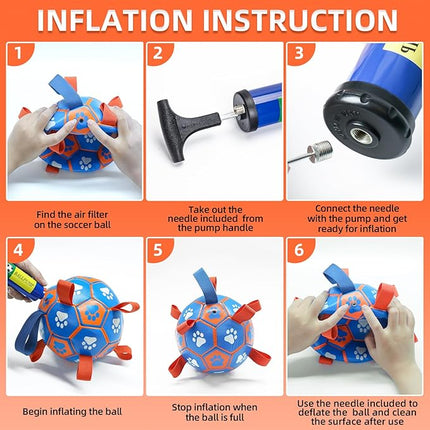 INFLATION INSTRUCTION

1

Find the air filter on the soccer ball

2

Take out the needle included from the pump handle

3

Connect the needle with the pump and get ready for inflation

4

Begin inflating the ball

5

Stop inflation when the ball is full

6

Use the needle included to deflate the ball and clean the surface after use