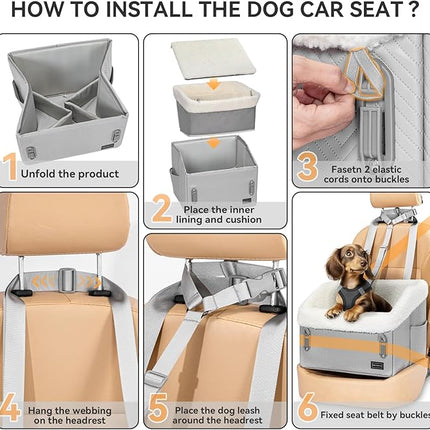 HOW TO INSTALL THE DOG CAR SEAT ?

1 Unfold the product

2 Place the inner lining and cushion

3 Fasetn 2 elastic cords onto buckles

4 Hang the webbing on the headrest

5 Place the dog leash around the headrest

6 Fixed seat belt by buckles