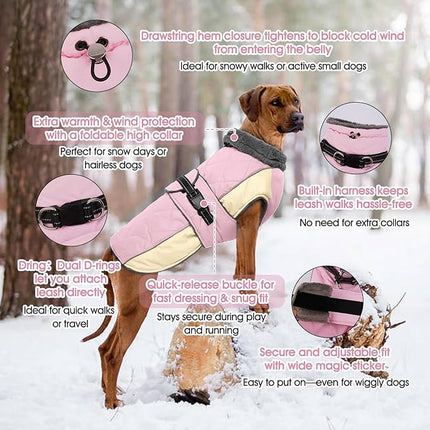 Drawstring hem closure tightens to block cold wind from entering the belly

Ideal for snowy walks or active small dogs

Extra warmth & wind protection with a foldable high collar

Perfect for snow days or hairless dogs

Built-in harness keeps leash walks hassle-free

No need for extra collars

Dring: Dual D-rings let you attach leash directly

Ideal for quick walks or travel

Quick-release buckle for fast dressing & snug fit

Stays secure during play and running

Secure and adjustable fit with wide magic sticker

Easy to put on—even for wiggly dogs