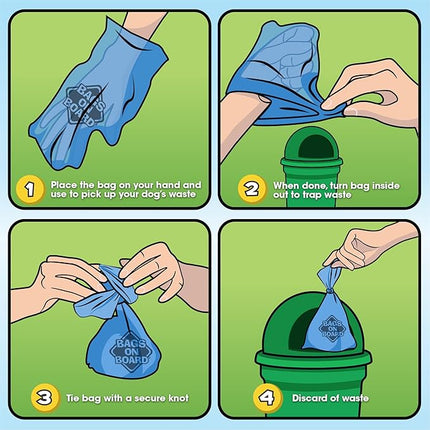 BAGS ON BOARD

1 Place the bag on your hand and use to pick up your dog's waste

2 When done, turn bag inside out to trap waste

BAGS ON BOARD

3 Tie bag with a secure knot

BAGS ON BOARD

4 Discard of waste