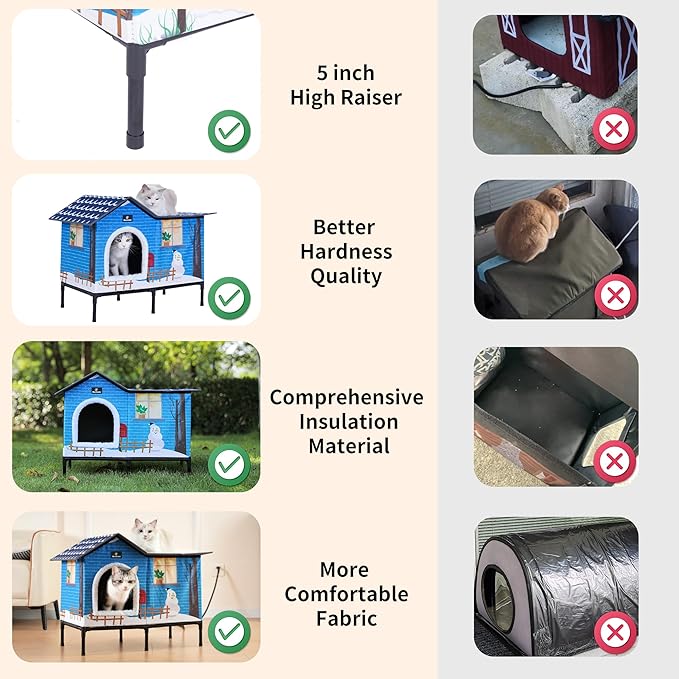 5 inch
High Raiser

Better
Hardness
Quality

Comprehensive
Insulation
Material

More
Comfortable
Fabric