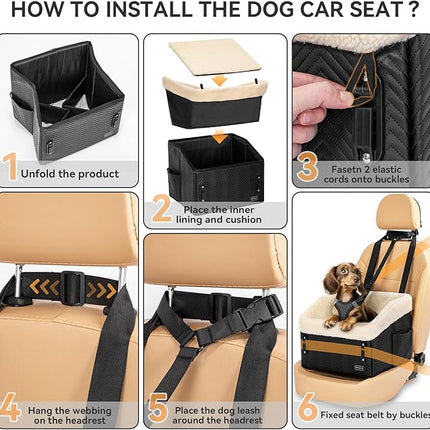 HOW TO INSTALL THE DOG CAR SEAT ?

1 Unfold the product

2 Place the inner lining and cushion

3 Fasetn 2 elastic cords onto buckles

4 Hang the webbing on the headrest

5 Place the dog leash around the headrest

6 Fixed seat belt by buckles