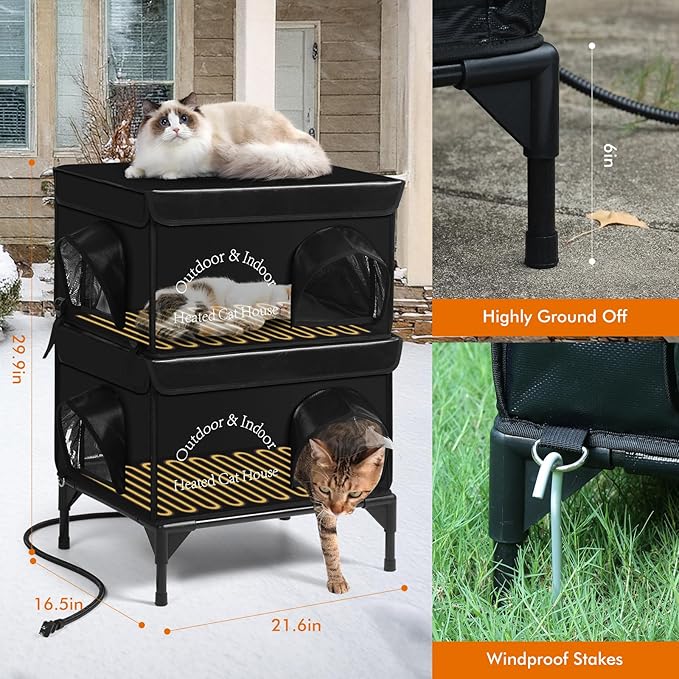 Outdoor & Indoor
Heated Cat House

Outdoor & Indoor
Heated Cat House

29.9in
16.5in
21.6in

6in
Highly Ground Off

Windproof Stakes