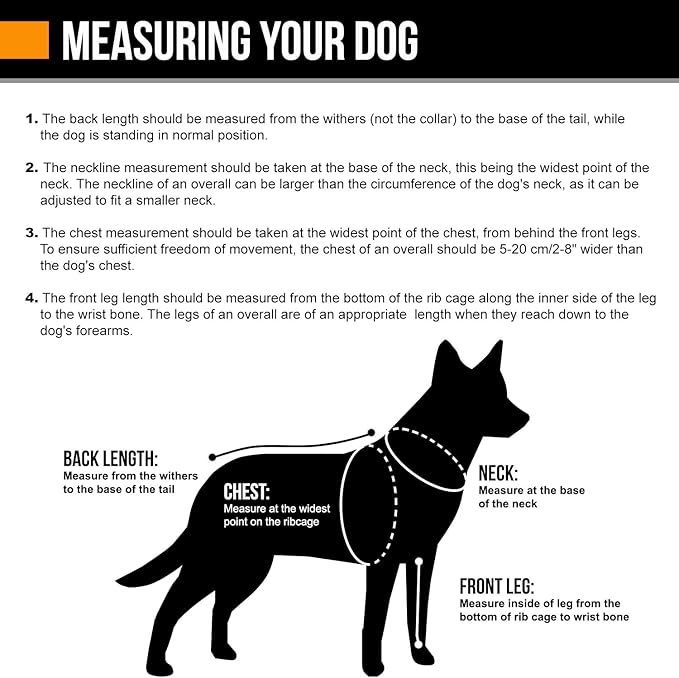 MEASURING YOUR DOG

1. The back length should be measured from the withers (not the collar) to the base of the tail, while the dog is standing in normal position.

2. The neckline measurement should be taken at the base of the neck, this being the widest point of the neck. The neckline of an overall can be larger than the circumference of the dog's neck, as it can be adjusted to fit a smaller neck.

3. The chest measurement should be taken at the widest point of the chest, from behind the front legs. To ensure sufficient freedom of movement, the chest of an overall should be 5-20 cm/2-8" wider than the dog's chest.

4. The front leg length should be measured from the bottom of the rib cage along the inner side of the leg to the wrist bone. The legs of an overall are of an appropriate length when they reach down to the dog's forearms.

BACK LENGTH:
Measure from the withers to the base of the tail

CHEST:
Measure at the widest point on the ribcage

NECK:
Measure at the base of the neck

FRONT LEG:
Measure inside of leg from the bottom of rib cage to wrist bone