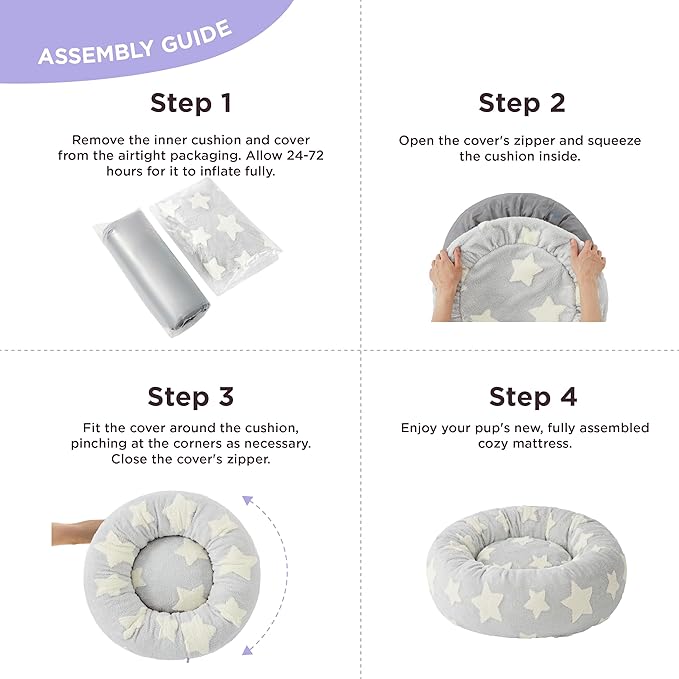 ASSEMBLY GUIDE

Step 1

Remove the inner cushion and cover from the airtight packaging. Allow 24-72 hours for it to inflate fully.

Step 2

Open the cover's zipper and squeeze the cushion inside.

Step 3

Fit the cover around the cushion, pinching at the corners as necessary. Close the cover's zipper.

Step 4

Enjoy your pup's new, fully assembled cozy mattress.