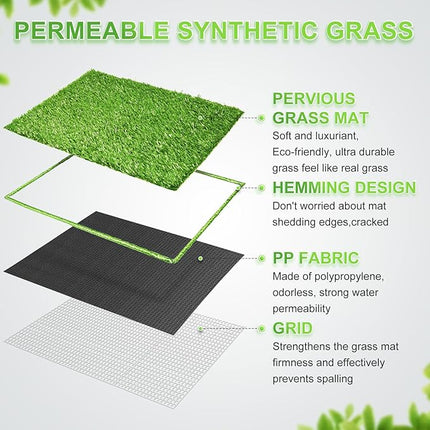 PERMEABLE SYNTHETIC GRASS

PERVIOUS GRASS MAT
Soft and luxuriant, Eco-friendly, ultra durable grass feel like real grass

HEMMING DESIGN
Don't worried about mat shedding edges,cracked

PP FABRIC
Made of polypropylene, odorless, strong water permeability

GRID
Strengthens the grass mat firmness and effectively prevents spalling