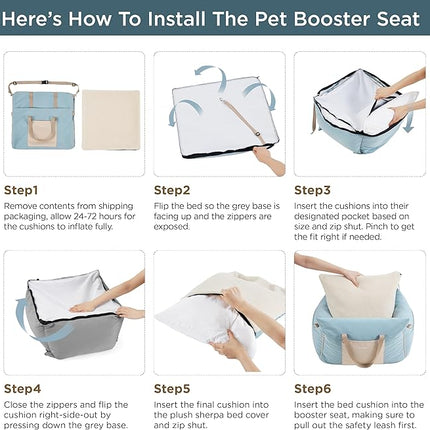 Here's How To Install The Pet Booster Seat

Step1
Remove contents from shipping packaging, allow 24-72 hours for the cushions to inflate fully.

Step2
Flip the bed so the grey base is facing up and the zippers are exposed.

Step3
Insert the cushions into their designated pocket based on size and zip shut. Pinch to get the fit right if needed.

Step4
Close the zippers and flip the cushion right-side-out by pressing down the grey base.

Step5
Insert the final cushion into the plush sherpa bed cover and zip shut.

Step6
Insert the bed cushion into the booster seat, making sure to pull out the safety leash first.