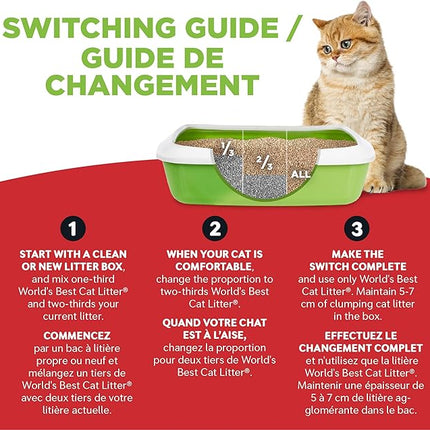 SWITCHING GUIDE / GUIDE DE CHANGEMENT

$\frac{1}{3}$ $\frac{2}{3}$ ALL

1

START WITH A CLEAN OR NEW LITTER BOX, and mix one-third World's Best Cat Litter® and two-thirds your current litter.

COMMENCEZ par un bac à litière propre ou neuf et mélangez un tiers de World's Best Cat Litter® avec deux tiers de votre litière actuelle.

2

WHEN YOUR CAT IS COMFORTABLE, change the proportion to two-thirds World's Best Cat Litter®.

QUAND VOTRE CHAT EST À L'AISE, changez la proportion pour deux tiers de World's Best Cat Litter®.

3

MAKE THE SWITCH COMPLETE and use only World's Best Cat Litter®. Maintain 5-7 cm of clumping cat litter in the box.

EFFECTUEZ LE CHANGEMENT COMPLET et n'utilisez que la litière World's Best Cat Litter®. Maintenir une épaisseur de 5 à 7 cm de litière agglomérante dans le bac.