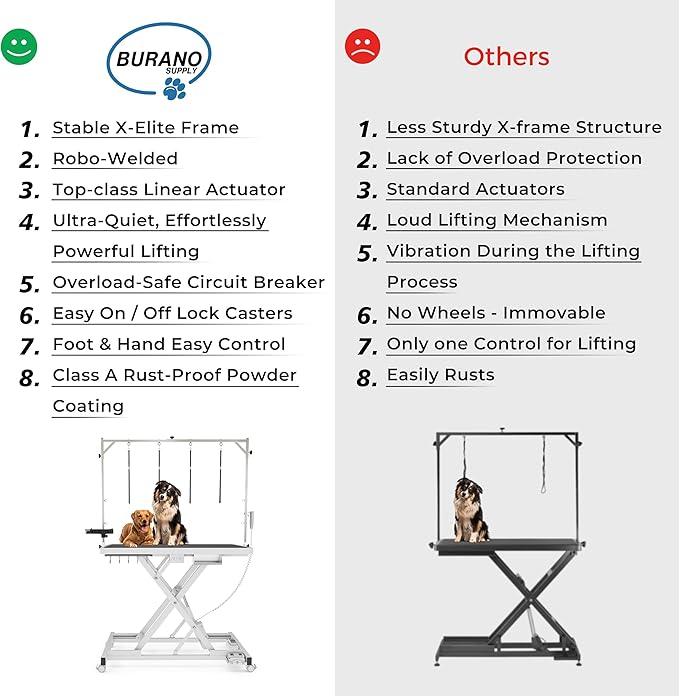 BURANO SUPPLY

1. Stable X-Elite Frame
2. Robo-Welded
3. Top-class Linear Actuator
4. Ultra-Quiet, Effortlessly Powerful Lifting
5. Overload-Safe Circuit Breaker
6. Easy On / Off Lock Casters
7. Foot & Hand Easy Control
8. Class A Rust-Proof Powder Coating

Others

1. Less Sturdy X-frame Structure
2. Lack of Overload Protection
3. Standard Actuators
4. Loud Lifting Mechanism
5. Vibration During the Lifting Process
6. No Wheels - Immovable
7. Only one Control for Lifting
8. Easily Rusts