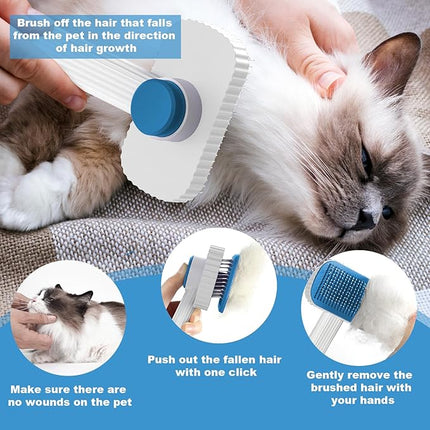 Brush off the hair that falls from the pet in the direction of hair growth

Make sure there are no wounds on the pet

Push out the fallen hair with one click

Gently remove the brushed hair with your hands