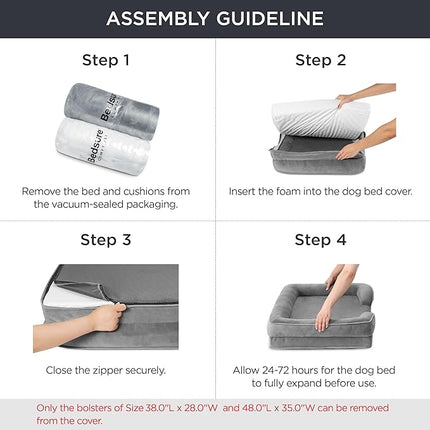 ASSEMBLY GUIDELINE

Step 1

Bedsure

Bedsure

Remove the bed and cushions from the vacuum-sealed packaging.

Step 2

Insert the foam into the dog bed cover.

Step 3

Close the zipper securely.

Step 4

Allow 24-72 hours for the dog bed to fully expand before use.

Only the bolsters of Size 38.0"L x 28.0"W and 48.0"L x 35.0"W can be removed from the cover.