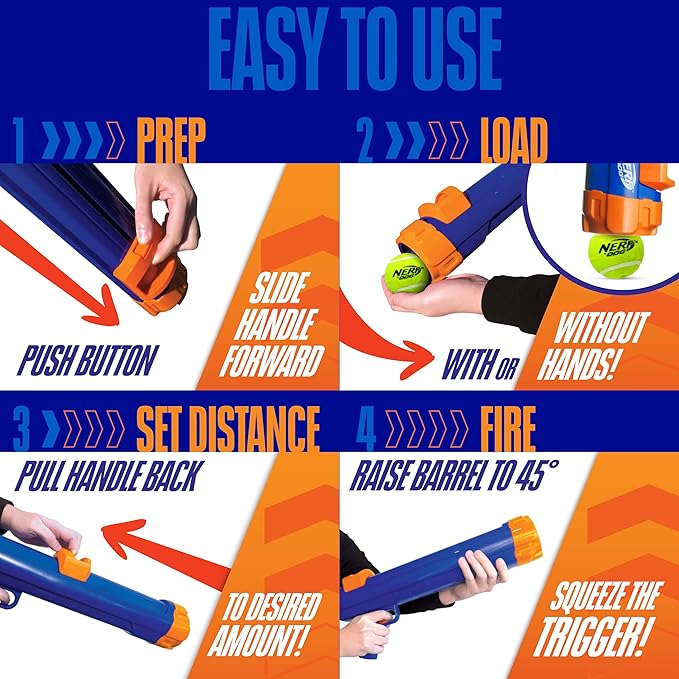 EASY TO USE

1 PREP

PUSH BUTTON

SLIDE HANDLE FORWARD

2 LOAD

NERF DOG

NERF DOG

NERF DOG

WITH OR

WITHOUT HANDS!

3 SET DISTANCE

PULL HANDLE BACK

TO DESIRED AMOUNT!

4 FIRE

RAISE BARREL TO 45°

SQUEEZE THE TRIGGER!