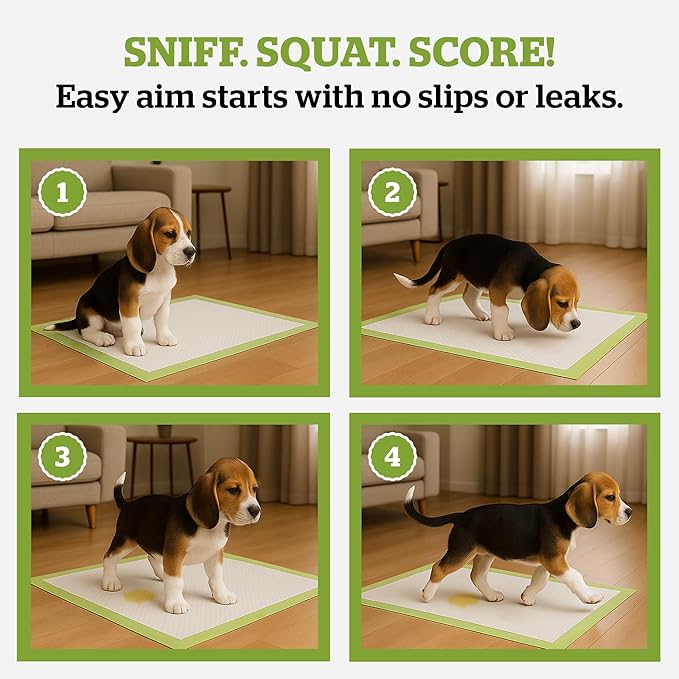 SNIFF. SQUAT. SCORE!
Easy aim starts with no slips or leaks.

1

2

3

4