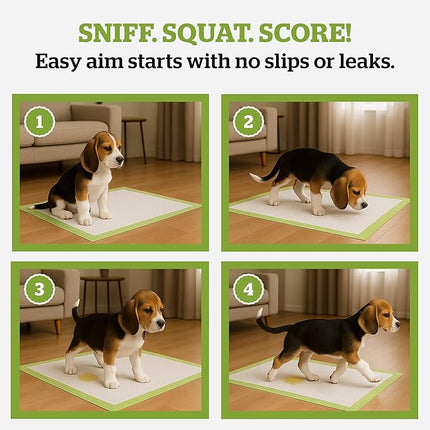 SNIFF. SQUAT. SCORE!
Easy aim starts with no slips or leaks.

1

2

3

4