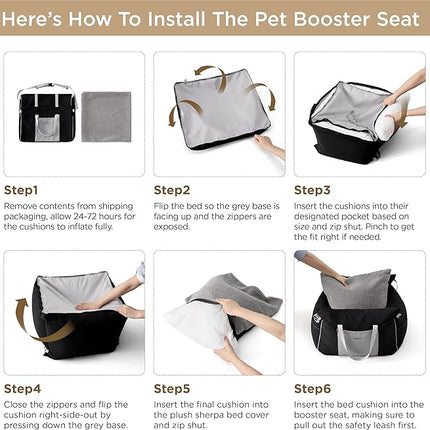 Here's How To Install The Pet Booster Seat

Step1
Remove contents from shipping packaging, allow 24-72 hours for the cushions to inflate fully.

Step2
Flip the bed so the grey base is facing up and the zippers are exposed.

Step3
Insert the cushions into their designated pocket based on size and zip shut. Pinch to get the fit right if needed.

Step4
Close the zippers and flip the cushion right-side-out by pressing down the grey base.

Step5
Insert the final cushion into the plush sherpa bed cover and zip shut.

Step6
Insert the bed cushion into the booster seat, making sure to pull out the safety leash first.