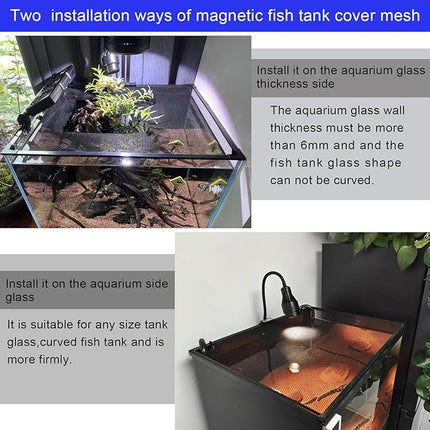 Two installation ways of magnetic fish tank cover mesh

Install it on the aquarium glass thickness side

The aquarium glass wall thickness must be more than 6mm and and the fish tank glass shape can not be curved.

Install it on the aquarium side glass

It is suitable for any size tank glass,curved fish tank and is more firmly.