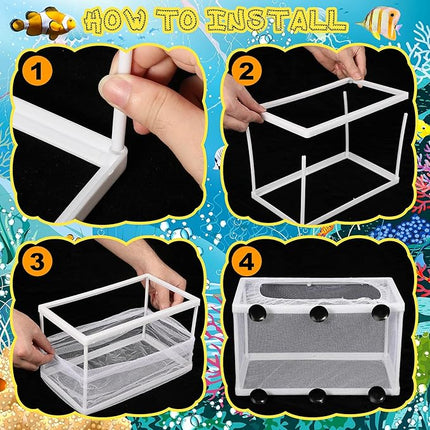 HOW TO INSTALL

1

2

3

4