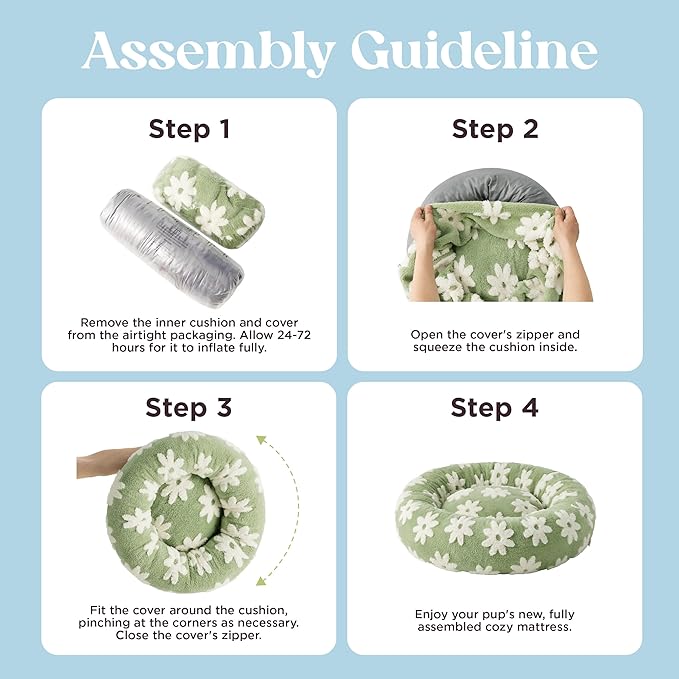 Assembly Guideline

Step 1

Remove the inner cushion and cover from the airtight packaging. Allow 24-72 hours for it to inflate fully.

Step 2

Open the cover's zipper and squeeze the cushion inside.

Step 3

Fit the cover around the cushion, pinching at the corners as necessary. Close the cover's zipper.

Step 4

Enjoy your pup's new, fully assembled cozy mattress.