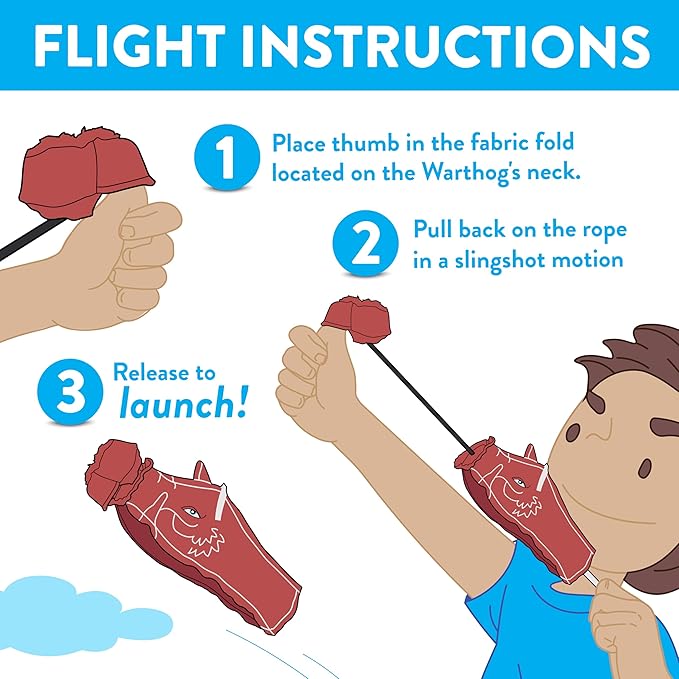 FLIGHT INSTRUCTIONS

1 Place thumb in the fabric fold located on the Warthog's neck.

2 Pull back on the rope in a slingshot motion

3 Release to launch!