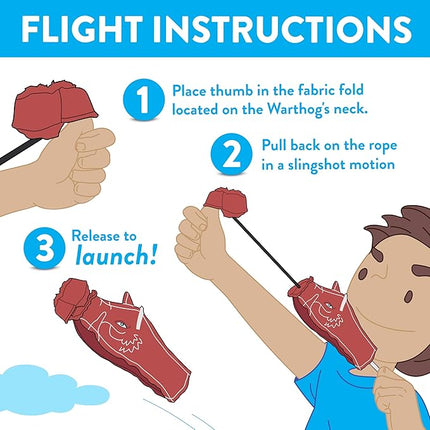 FLIGHT INSTRUCTIONS

1 Place thumb in the fabric fold located on the Warthog's neck.

2 Pull back on the rope in a slingshot motion

3 Release to launch!