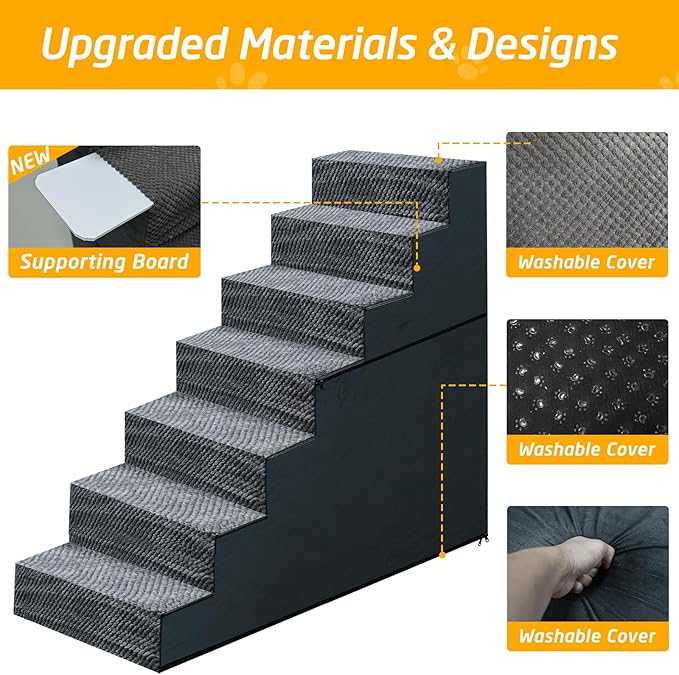 Upgraded Materials & Designs

NEW

Supporting Board

Washable Cover

Washable Cover

Washable Cover