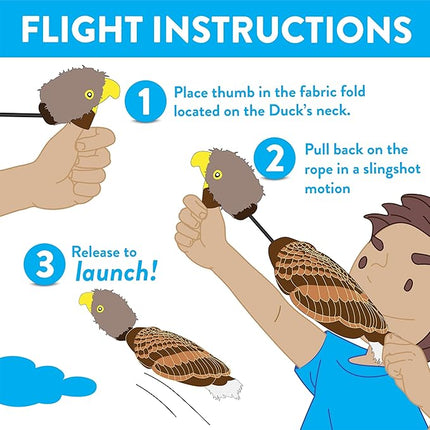 FLIGHT INSTRUCTIONS

1 Place thumb in the fabric fold located on the Duck's neck.

2 Pull back on the rope in a slingshot motion

3 Release to launch!