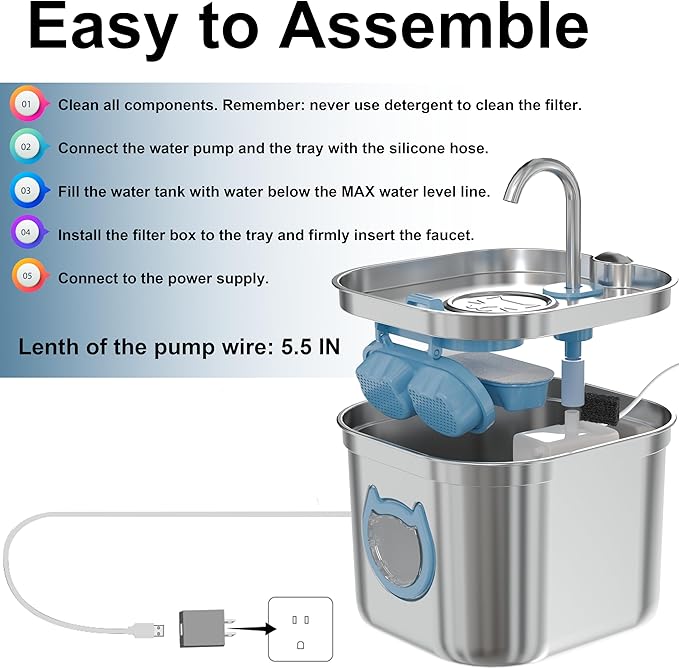 Easy to Assemble

01 Clean all components. Remember: never use detergent to clean the filter.

02 Connect the water pump and the tray with the silicone hose.

03 Fill the water tank with water below the MAX water level line.

04 Install the filter box to the tray and firmly insert the faucet.

05 Connect to the power supply.

Lenth of the pump wire: 5.5 IN