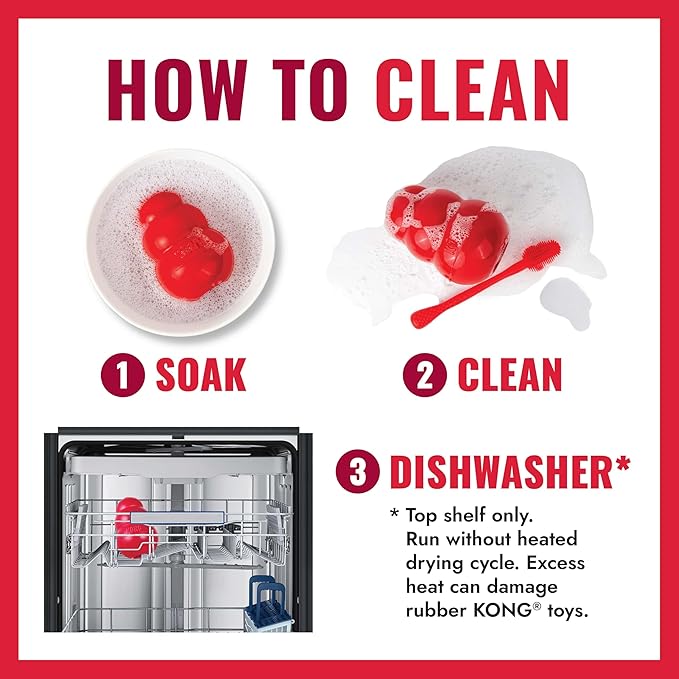 HOW TO CLEAN

1 SOAK

2 CLEAN

3 DISHWASHER*

* Top shelf only. Run without heated drying cycle. Excess heat can damage rubber KONG® toys.