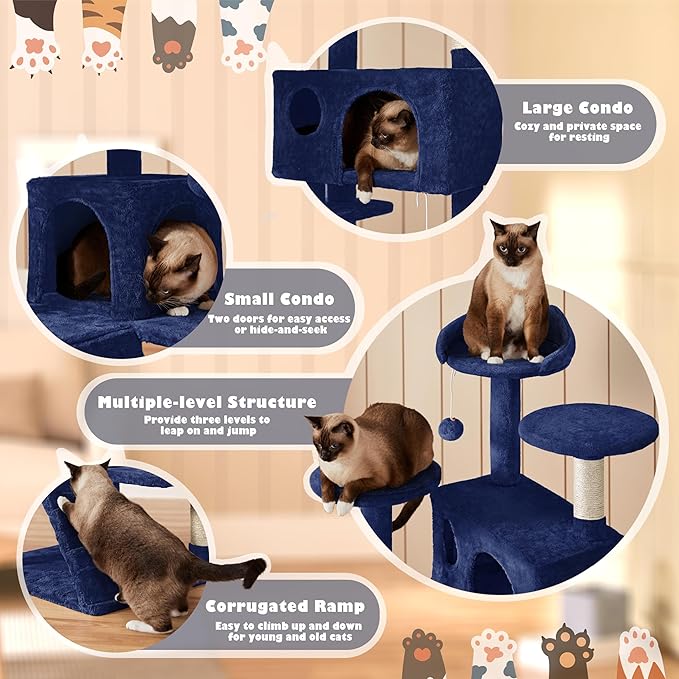 Large Condo
Cozy and private space for resting

Small Condo
Two doors for easy access or hide-and-seek

Multiple-level Structure
Provide three levels to leap on and jump

Corrugated Ramp
Easy to climb up and down for young and old cats