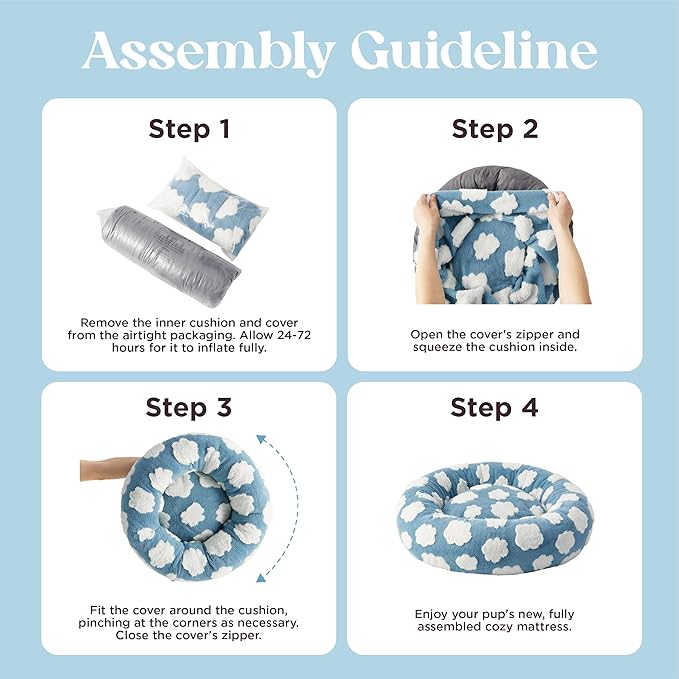 Assembly Guideline

Step 1

Remove the inner cushion and cover from the airtight packaging. Allow 24-72 hours for it to inflate fully.

Step 2

Open the cover's zipper and squeeze the cushion inside.

Step 3

Fit the cover around the cushion, pinching at the corners as necessary. Close the cover's zipper.

Step 4

Enjoy your pup's new, fully assembled cozy mattress.