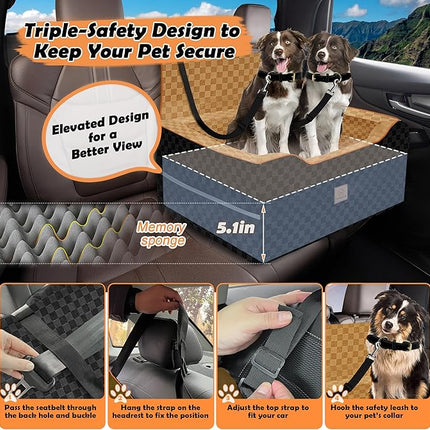 Triple-Safety Design to Keep Your Pet Secure

Elevated Design for a Better View

Memory sponge

5.1in

1
Pass the seatbelt through the back hole and buckle

2
Hang the strap on the headrest to fix the position

3
Adjust the top strap to fit your car

4
Hook the safety leash to your pet's collar