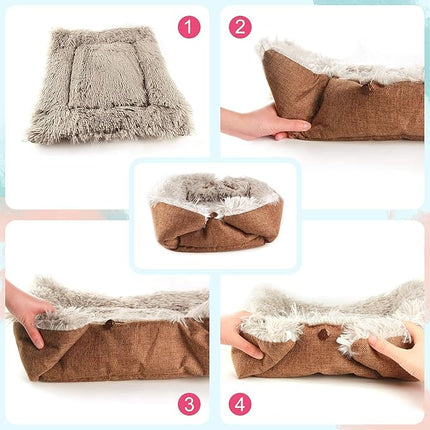 1
2
3
4