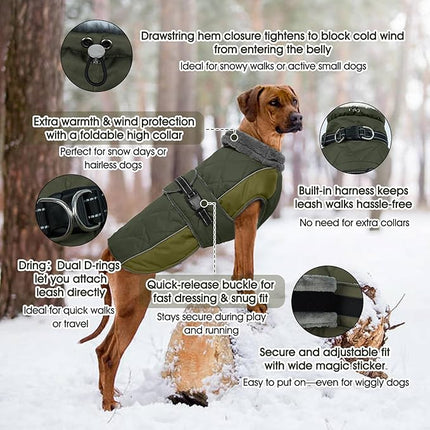 Drawstring hem closure tightens to block cold wind from entering the belly
Ideal for snowy walks or active small dogs

Extra warmth & wind protection with a foldable high collar
Perfect for snow days or hairless dogs

Built-in harness keeps leash walks hassle-free
No need for extra collars

Dring: Dual D-rings let you attach leash directly
Ideal for quick walks or travel

Quick-release buckle for fast dressing & snug fit
Stays secure during play and running

Secure and adjustable fit with wide magic sticker.
Easy to put on—even for wiggly dogs