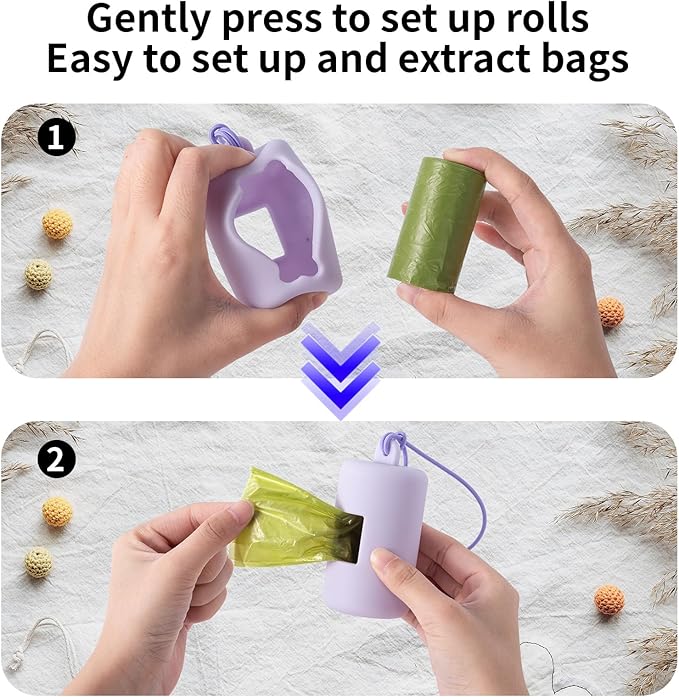 Gently press to set up rolls
Easy to set up and extract bags

1

2