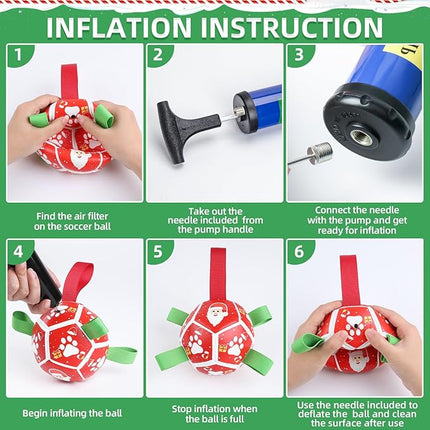 INFLATION INSTRUCTION

1

Find the air filter on the soccer ball

2

Take out the needle included from the pump handle

3

Connect the needle with the pump and get ready for inflation

4

Begin inflating the ball

5

Stop inflation when the ball is full

6

Use the needle included to deflate the ball and clean the surface after use