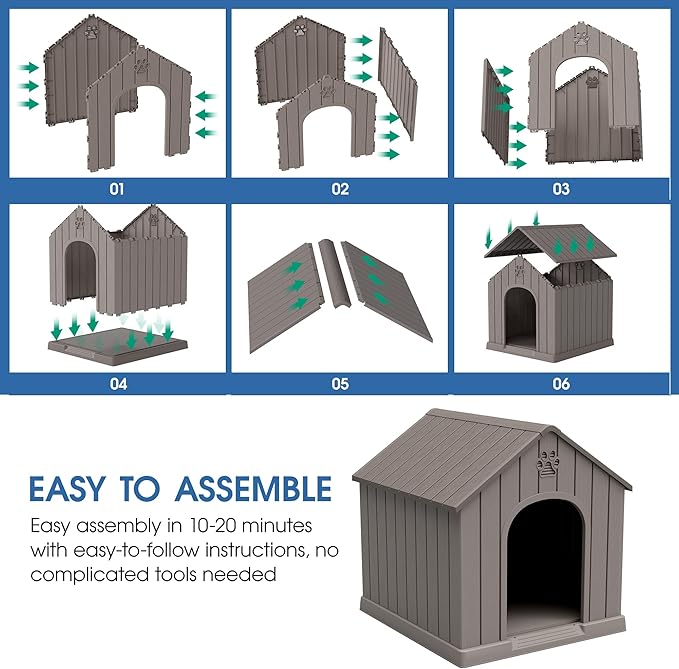 01

02

03

04

05

06

EASY TO ASSEMBLE

Easy assembly in 10-20 minutes with easy-to-follow instructions, no complicated tools needed