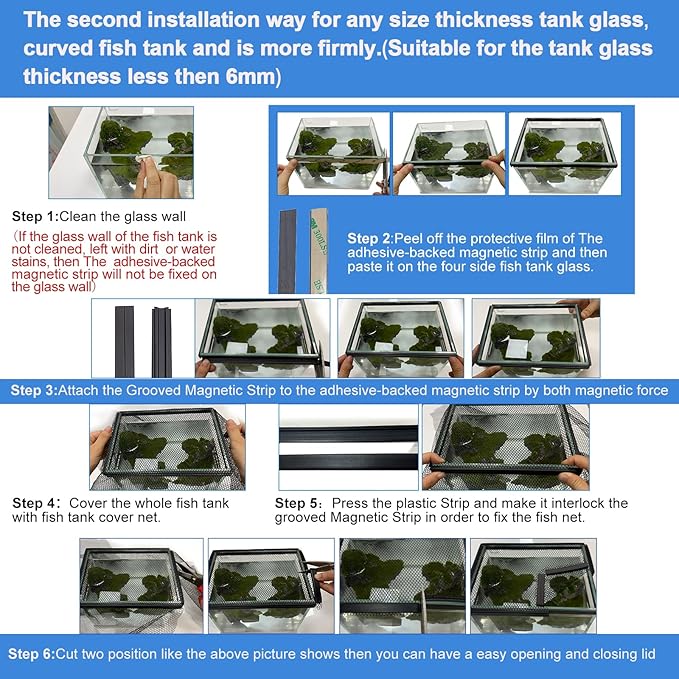 The second installation way for any size thickness tank glass, curved fish tank and is more firmly.(Suitable for the tank glass thickness less then 6mm)

Step 1:Clean the glass wall
(If the glass wall of the fish tank is not cleaned, left with dirt or water stains, then The adhesive-backed magnetic strip will not be fixed on the glass wall)

Step 2:Peel off the protective film of The adhesive-backed magnetic strip and then paste it on the four side fish tank glass.

Step 3:Attach the Grooved Magnetic Strip to the adhesive-backed magnetic strip by both magnetic force

Step 4: Cover the whole fish tank with fish tank cover net.

Step 5: Press the plastic Strip and make it interlock the grooved Magnetic Strip in order to fix the fish net.

Step 6:Cut two position like the above picture shows then you can have a easy opening and closing lid