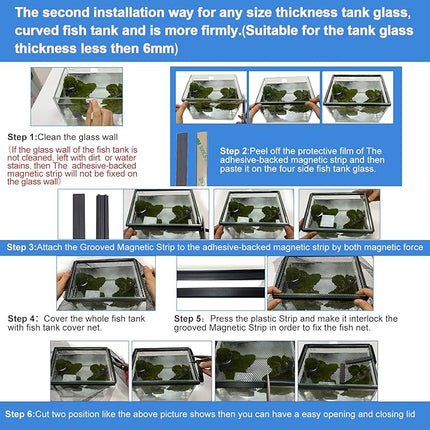 The second installation way for any size thickness tank glass, curved fish tank and is more firmly.(Suitable for the tank glass thickness less then 6mm)

Step 1:Clean the glass wall

(If the glass wall of the fish tank is not cleaned, left with dirt or water stains, then The adhesive-backed magnetic strip will not be fixed on the glass wall)

Step 2:Peel off the protective film of The adhesive-backed magnetic strip and then paste it on the four side fish tank glass.

Step 3:Attach the Grooved Magnetic Strip to the adhesive-backed magnetic strip by both magnetic force

Step 4: Cover the whole fish tank with fish tank cover net.

Step 5: Press the plastic Strip and make it interlock the grooved Magnetic Strip in order to fix the fish net.

Step 6:Cut two position like the above picture shows then you can have a easy opening and closing lid