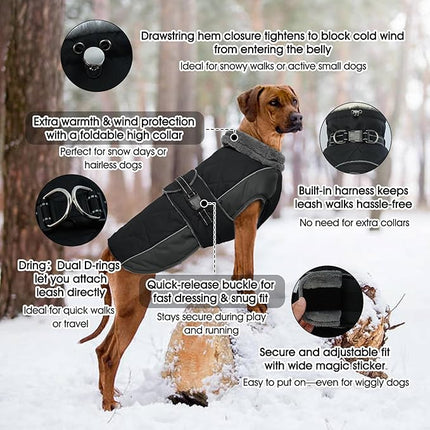 Drawstring hem closure tightens to block cold wind from entering the belly

Ideal for snowy walks or active small dogs

Extra warmth & wind protection with a foldable high collar

Perfect for snow days or hairless dogs

Built-in harness keeps leash walks hassle-free

No need for extra collars

Dring: Dual D-rings let you attach leash directly

Ideal for quick walks or travel

Quick-release buckle for fast dressing & snug fit

Stays secure during play and running

Secure and adjustable fit with wide magic sticker.

Easy to put on—even for wiggly dogs